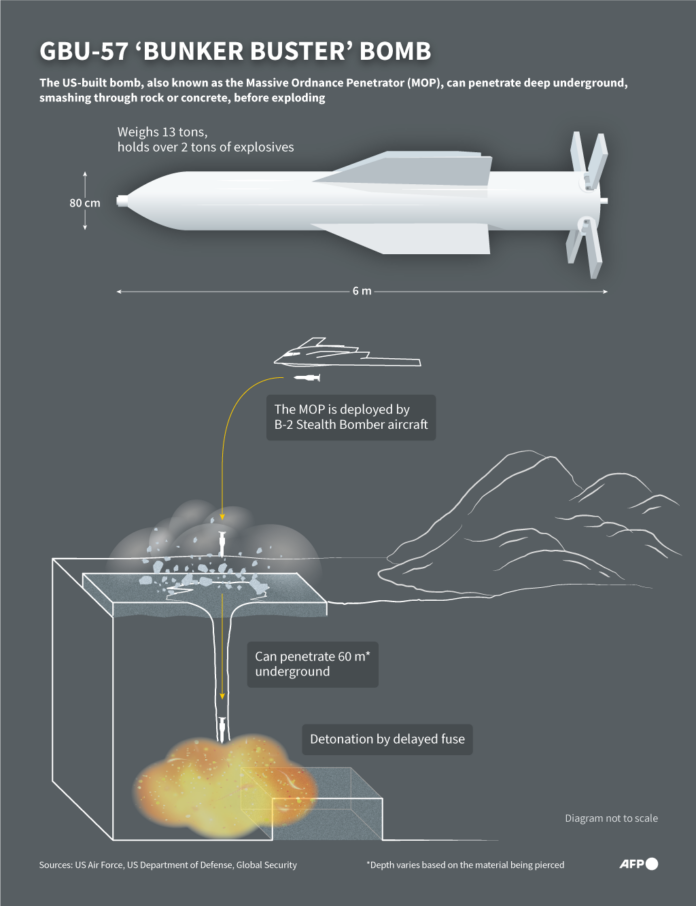 GBU-57 'BUNKER BUSTER' BOMB

The US-built bomb, also known as the Massive Ordnance Penetrator (MOP), can penetrate deep underground, smashing through rock or concrete, before exploding

Weighs 13 tons,
holds over 2 tons of explosives

80 cm

6 m

The MOP is deployed by B-2 Stealth Bomber aircraft

Can penetrate 60 m* underground

Detonation by delayed fuse

Diagram not to scale

Sources: US Air Force, US Department of Defense, Global Security

*Depth varies based on the material being pierced

AFP